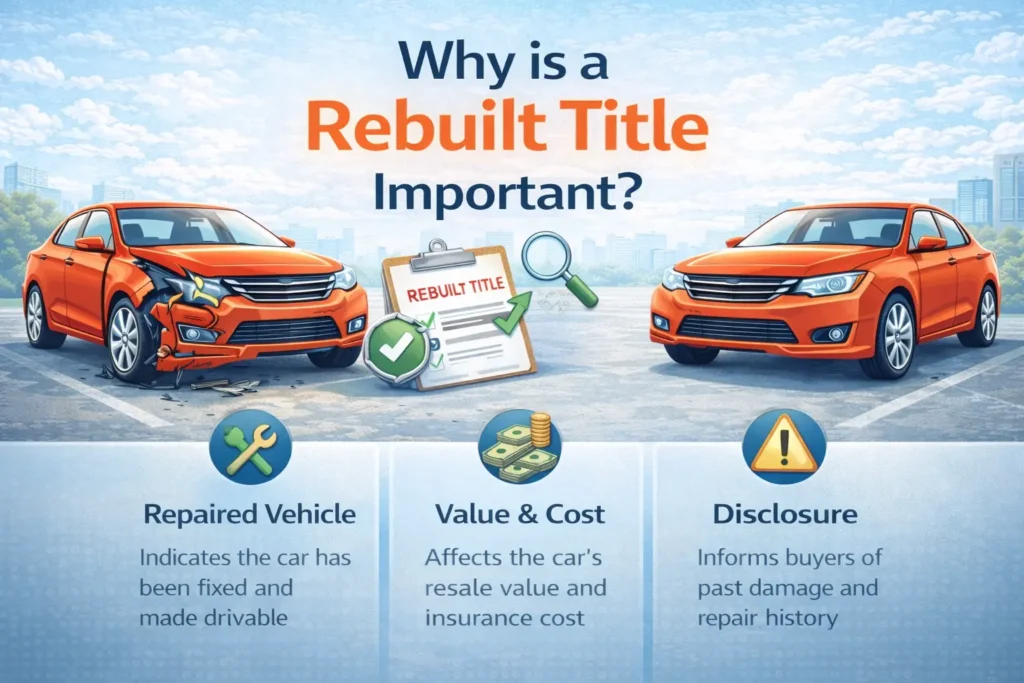 Why is a
Rebuilt Title
Important?

REBUILT TITLE

Repaired Vehicle

Indicates the car has been fixed and made drivable

Value & Cost

Affects the car's resale value and insurance cost

Disclosure

Informs buyers of past damage and repair history