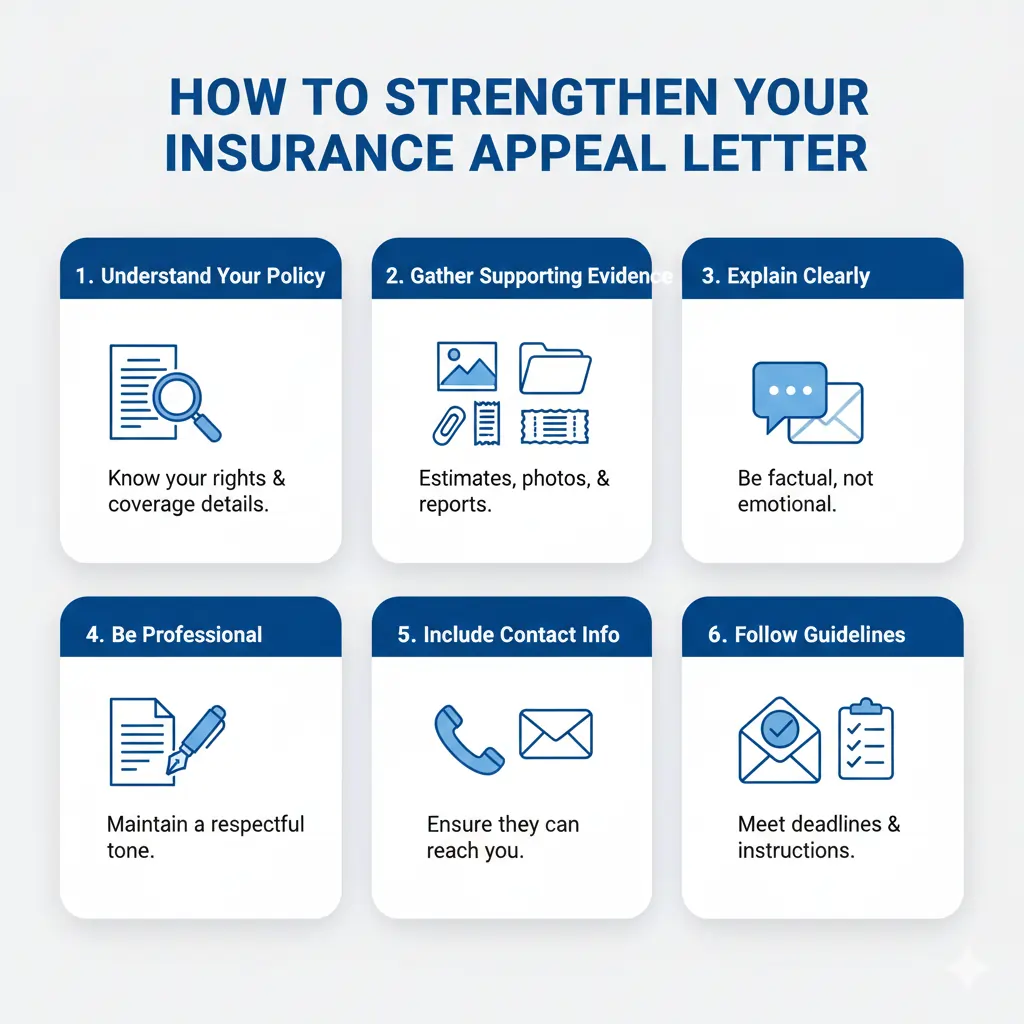 HOW TO STRENGTHEN YOUR INSURANCE APPEAL LETTER

1. Understand Your Policy

Know your rights & coverage details.

2. Gather Supporting Evidence

Estimates, photos, & reports.

3. Explain Clearly

Be factual, not emotional.

4. Be Professional

Maintain a respectful tone.

5. Include Contact Info

Ensure they can reach you.

6. Follow Guidelines

Meet deadlines & instructions.